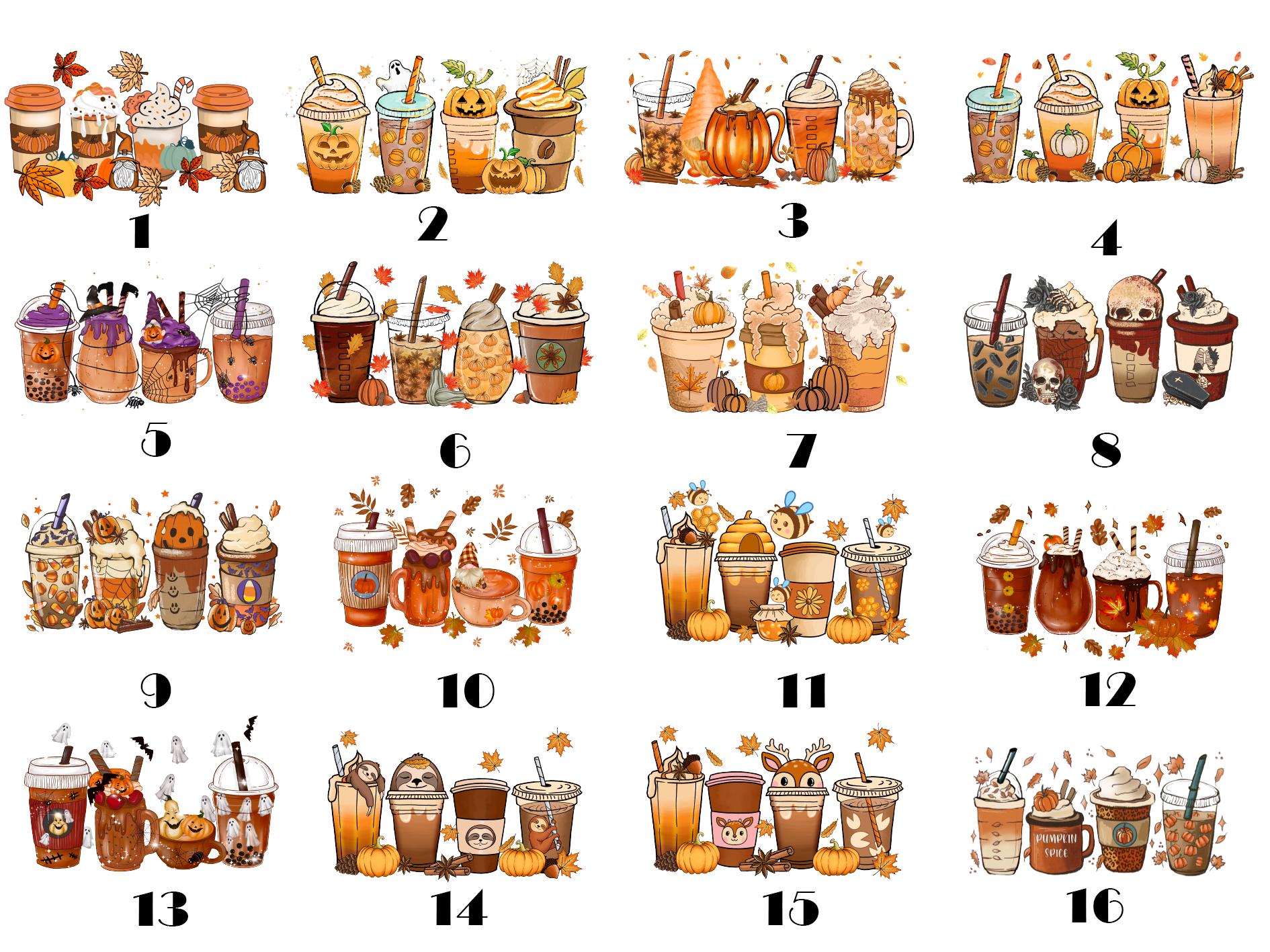 1

2

3

4

5

6

7

8

9

10

11

12

13

14

15

PUMPKIN SPICE

16