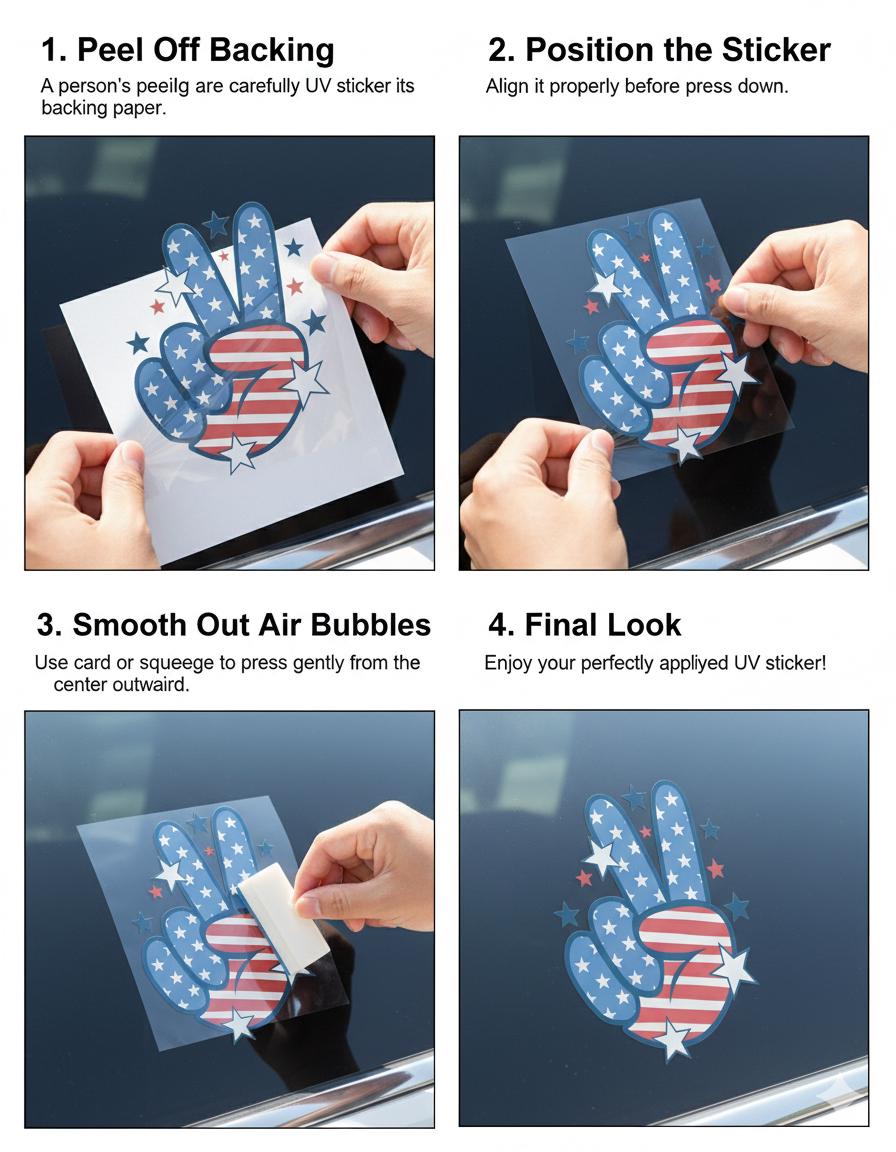 1. Peel Off Backing

A person's peeilg are carefully UV sticker its backing paper.

2. Position the Sticker

Align it properly before press down.

3. Smooth Out Air Bubbles

Use card or squeege to press gently from the center outwaird.

4. Final Look

Enjoy your perfectly appliyed UV sticker!