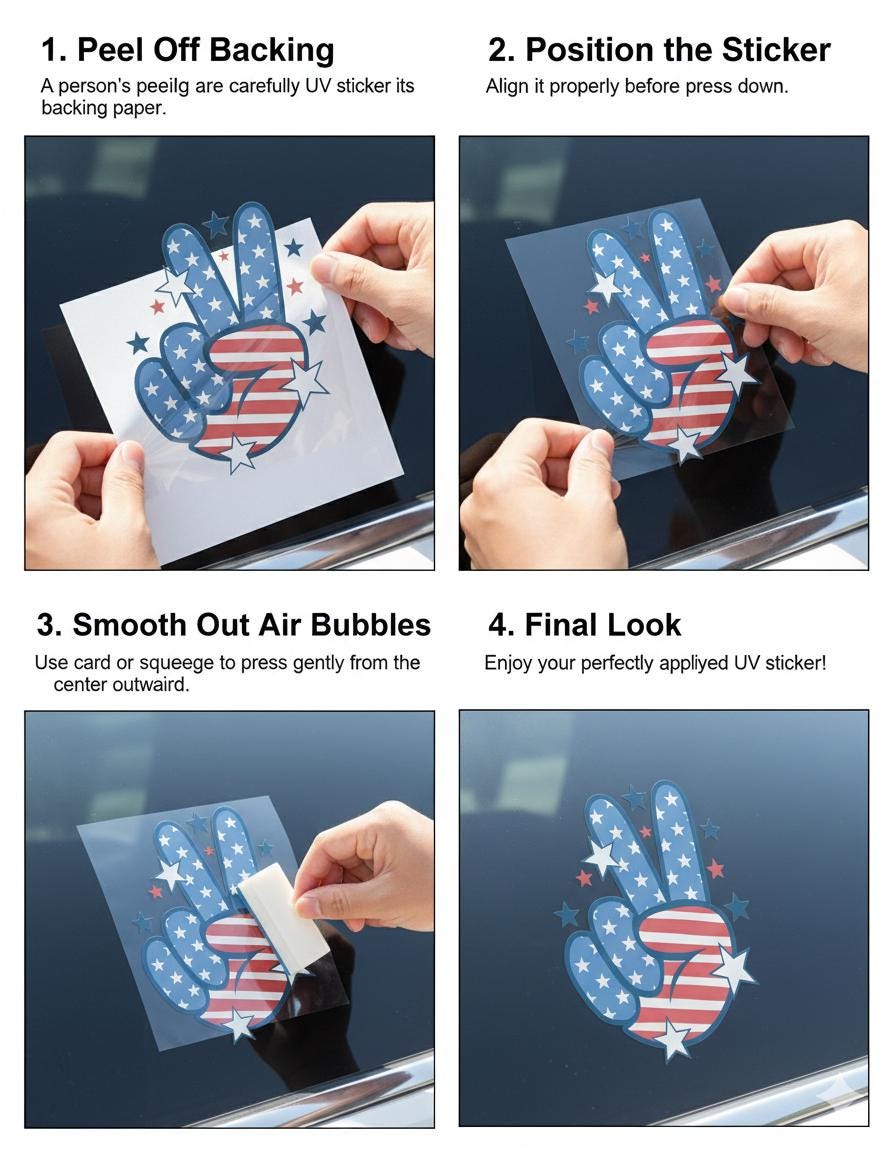 1. Peel Off Backing

A person's peeilg are carefully UV sticker its backing paper.

2. Position the Sticker

Align it properly before press down.

3. Smooth Out Air Bubbles

Use card or squeege to press gently from the center outwaird.

4. Final Look

Enjoy your perfectly appliyed UV sticker!